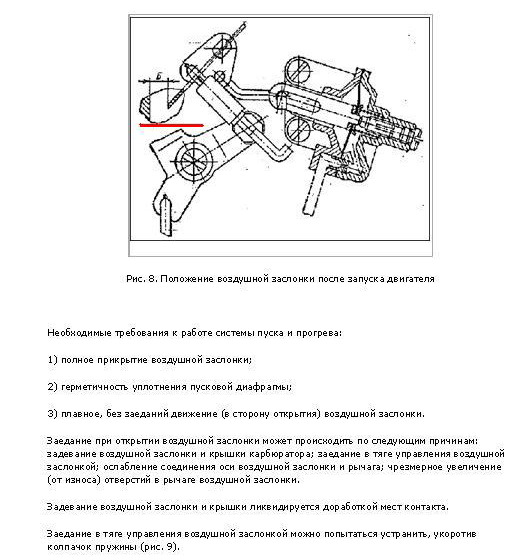 Б

Рис. 8. Положение воздушной заслонки после запуска двигателя

Необходимые требования к работе системы пуска и прогрева:

1) полное прикрытие воздушной заслонки;

2) герметичность уплотнения пусковой диафрагмы;

3) плавное, без заеданий движение (в сторону открытия) воздушной заслонки.

Заедание при открытии воздушной заслонки может происходить по следующим причинам: задевание воздушной заслонки и крышки карбюратора; заедание в тяге управления воздушной заслонкой; ослабление соединения оси воздушной заслонки и рычага; чрезмерное увеличение (от износа) отверстий в рычаге воздушной заслонки.

Задевание воздушной заслонки и крышки ликвидируется доработкой мест контакта.

Заедание в тяге управления воздушной заслонкой можно попытаться устранить, укоротив колпачок пружины (рис. 9).