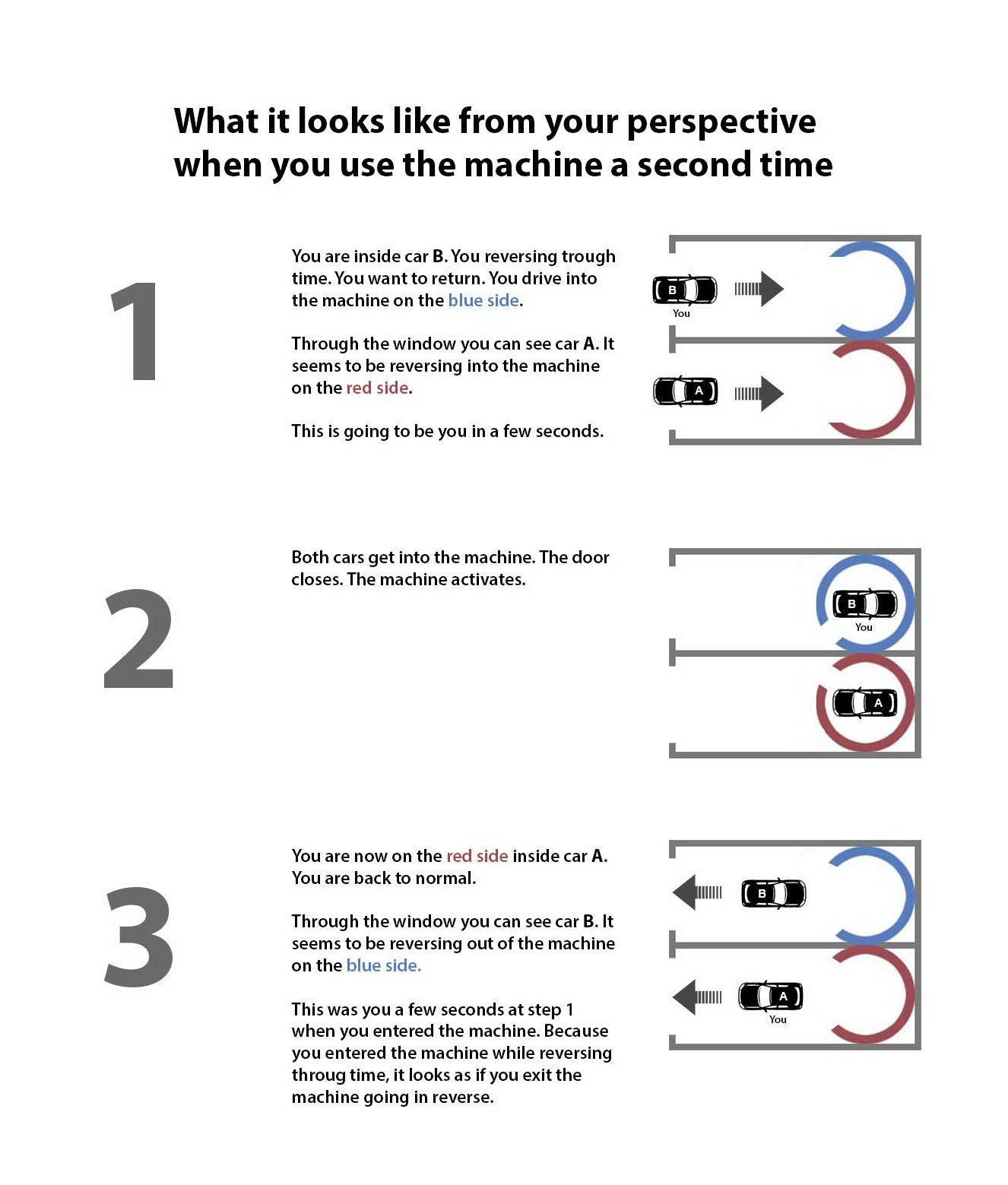 What it looks like from your perspective when you use the machine a second time

1

You are inside car B. You reversing trough time. You want to return. You drive into the machine on the blue side.

Through the window you can see car A. It seems to be reversing into the machine on the red side.

This is going to be you in a few seconds.

B
You
A

2

Both cars get into the machine. The door closes. The machine activates.

B
You
A

3

You are now on the red side inside car A. You are back to normal.

Through the window you can see car B. It seems to be reversing out of the machine on the blue side.

This was you a few seconds at step 1 when you entered the machine. Because you entered the machine while reversing throug time, it looks as if you exit the machine going in reverse.

B
A
You