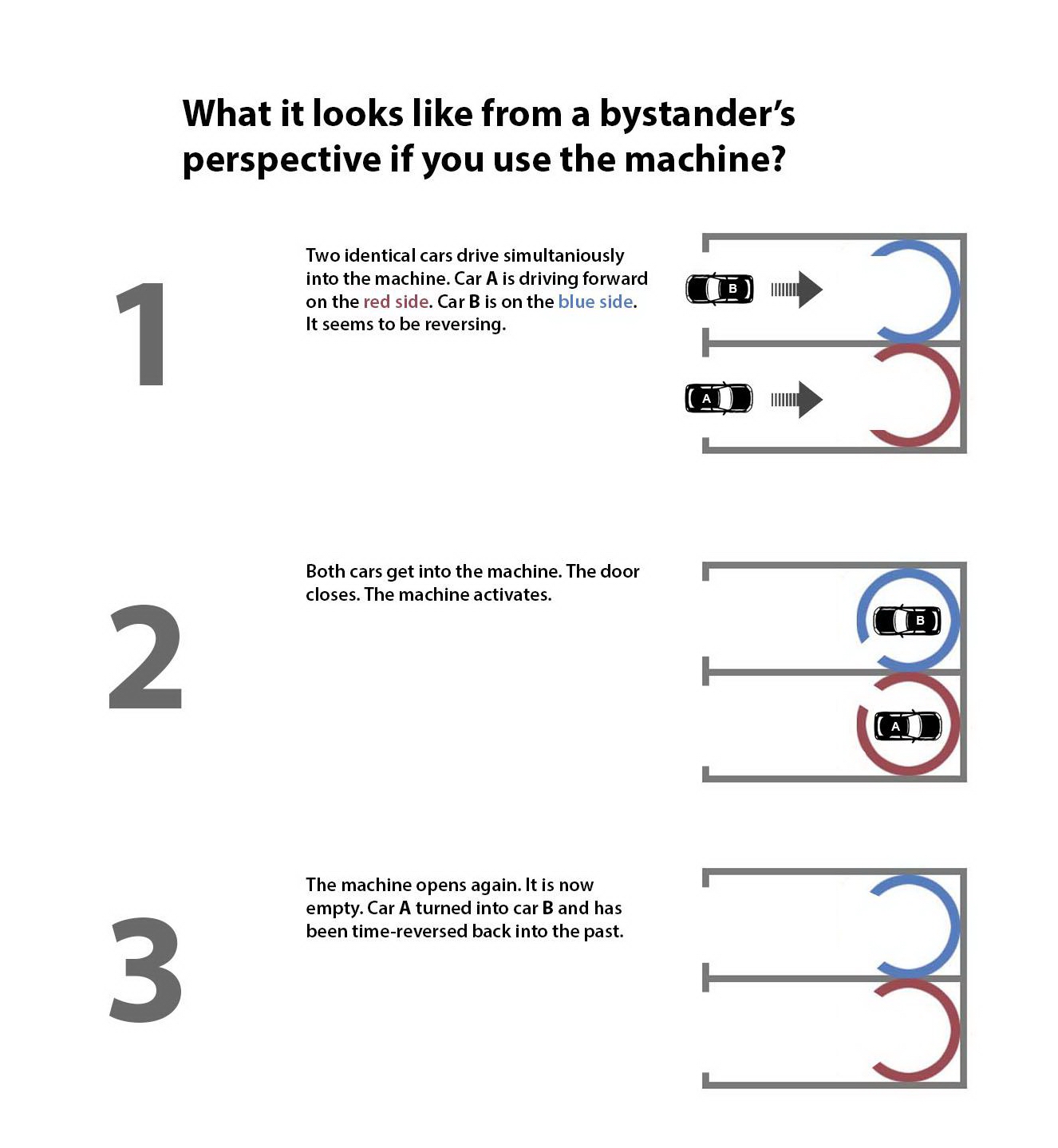 What it looks like from a bystander's perspective if you use the machine?

1

Two identical cars drive simultaniously into the machine. Car A is driving forward on the red side. Car B is on the blue side. It seems to be reversing.

B

A

2

Both cars get into the machine. The door closes. The machine activates.

B

A

3

The machine opens again. It is now empty. Car A turned into car B and has been time-reversed back into the past.