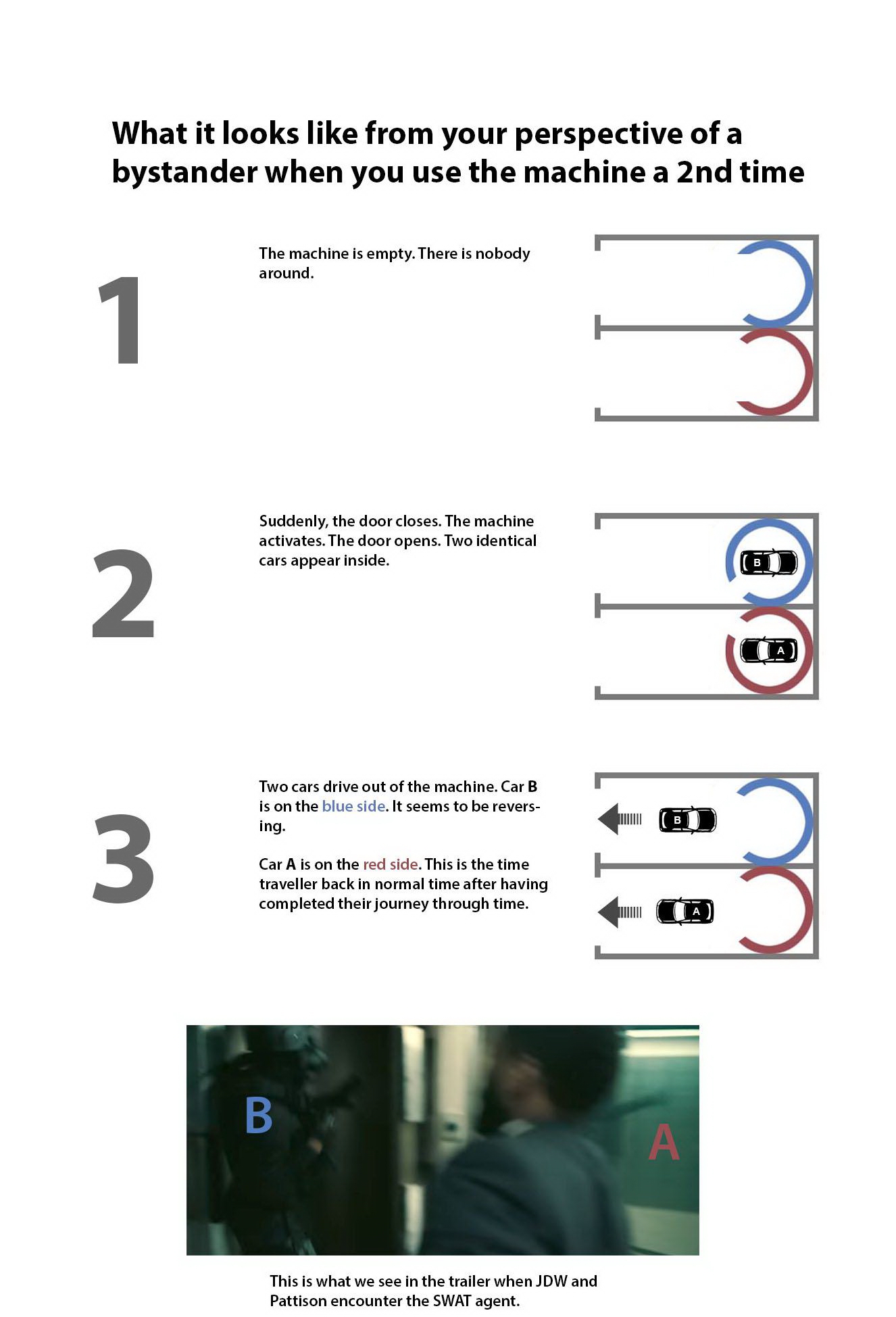 What it looks like from your perspective of a bystander when you use the machine a 2nd time

1

The machine is empty. There is nobody around.

2

Suddenly, the door closes. The machine activates. The door opens. Two identical cars appear inside.

B

A

3

Two cars drive out of the machine. Car B is on the blue side. It seems to be reversing.

Car A is on the red side. This is the time traveller back in normal time after having completed their journey through time.

B

A

B

A

This is what we see in the trailer when JDW and Pattison encounter the SWAT agent.