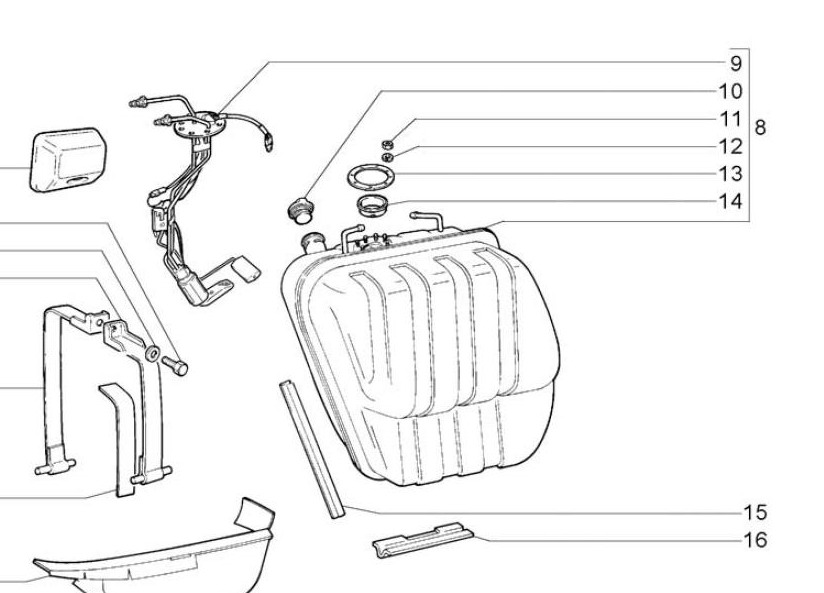 9
10
11
12
13
14
8
15
16