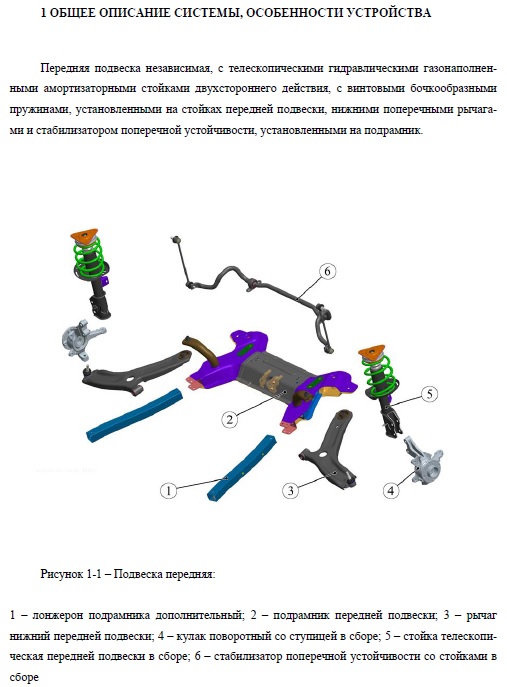 1 ОБЩЕЕ ОПИСАНИЕ СИСТЕМЫ, ОСОБЕННОСТИ УСТРОЙСТВА

Передняя подвеска независимая, с телескопическими гидравлическими газонаполненными амортизаторными стойками двухстороннего действия, с винтовыми бочкообразными пружинами, установленными на стойках передней подвески, нижними поперечными рычагами и стабилизатором поперечной устойчивости, установленными на подрамник.

6

5

2

1

3

4

Рисунок 1-1 – Подвеска передняя:

1 – лонжерон подрамника дополнительный; 2 – подрамник передней подвески; 3 – рычаг нижний передней подвески; 4 – кулак поворотный со ступицей в сборе; 5 – стойка телескопическая передней подвески в сборе; 6 – стабилизатор поперечной устойчивости со стойками в сборе