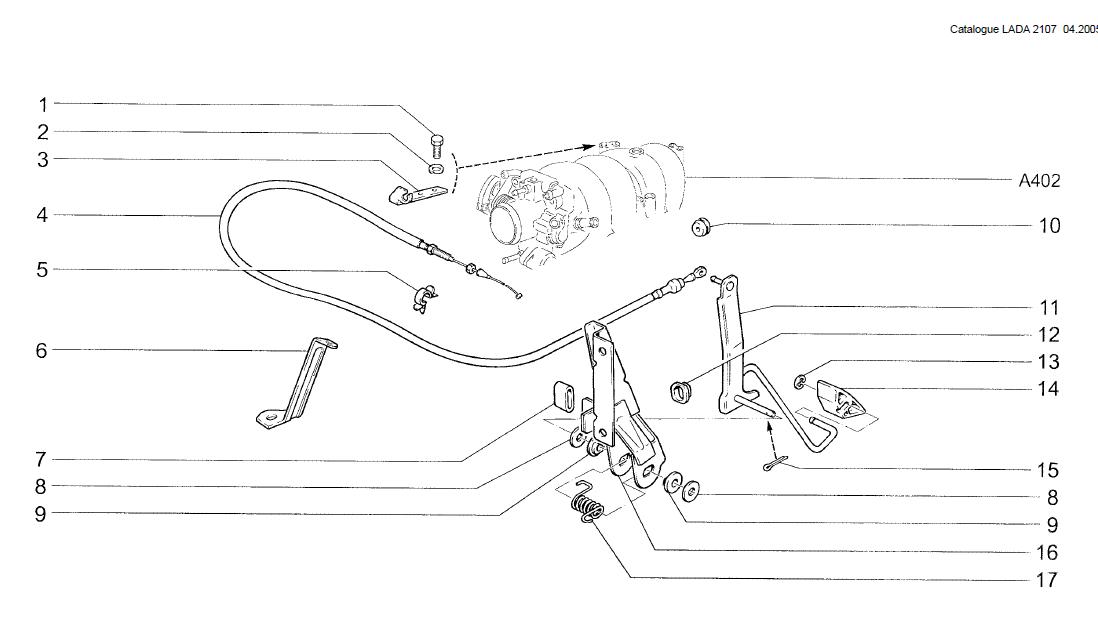 Catalogue LADA 2107 04.2005

1
2
3
4
5
6
7
8
9

A402
10
11
12
13
14
15
8
9
16
17